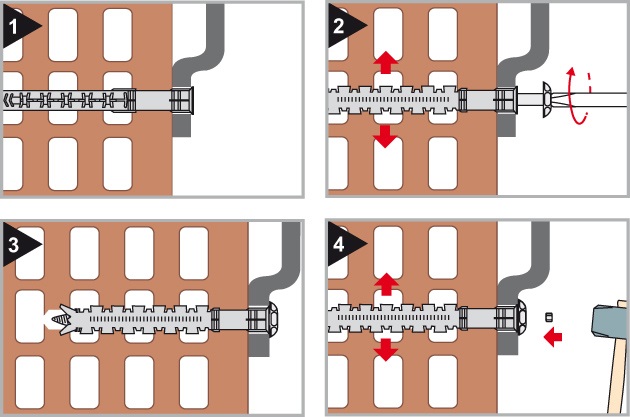 1

2

3

4